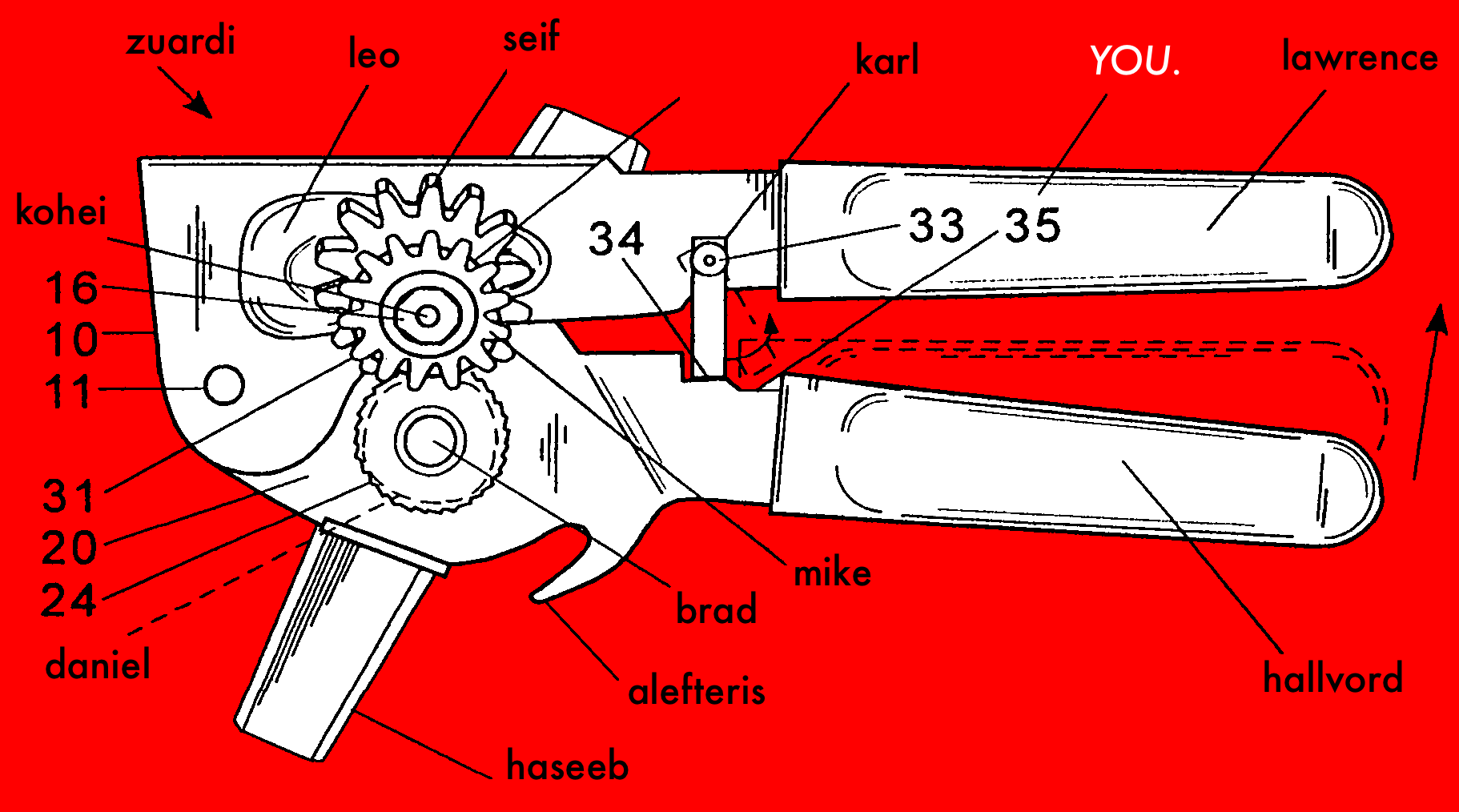 zuardi
leo
seif
karl
YOU.
lawrence
kohei
34
33
35
16
10
11
31
20
24
daniel
mike
brad
alefteris
hallvord
haseeb